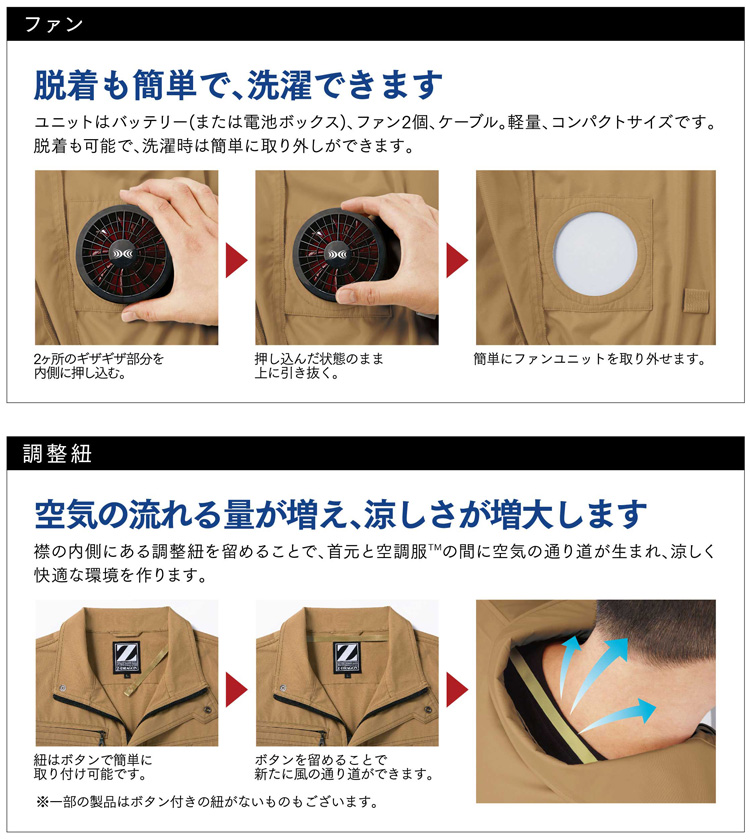 ファン

脱着も簡単で、洗濯できます

ユニットはバッテリー(または電池ボックス)、ファン2個、ケーブル。軽量、コンパクトサイズです。脱着も可能で、洗濯時は簡単に取り外しができます。

2ヶ所のギザギザ部分を内側に押し込む。

押し込んだ状態のまま上に引き抜く。

簡単にファンユニットを取り外せます。

調整紐

空気の流れる量が増え、涼しさが増大します

襟の内側にある調整紐を留めることで、首元と空調服™の間に空気の通り道が生まれ、涼しく快適な環境を作ります。

紐はボタンで簡単に取り付け可能です。

ボタンを留めることで新たに風の通り道ができます。

※一部の製品はボタン付きの紐がないものもございます。