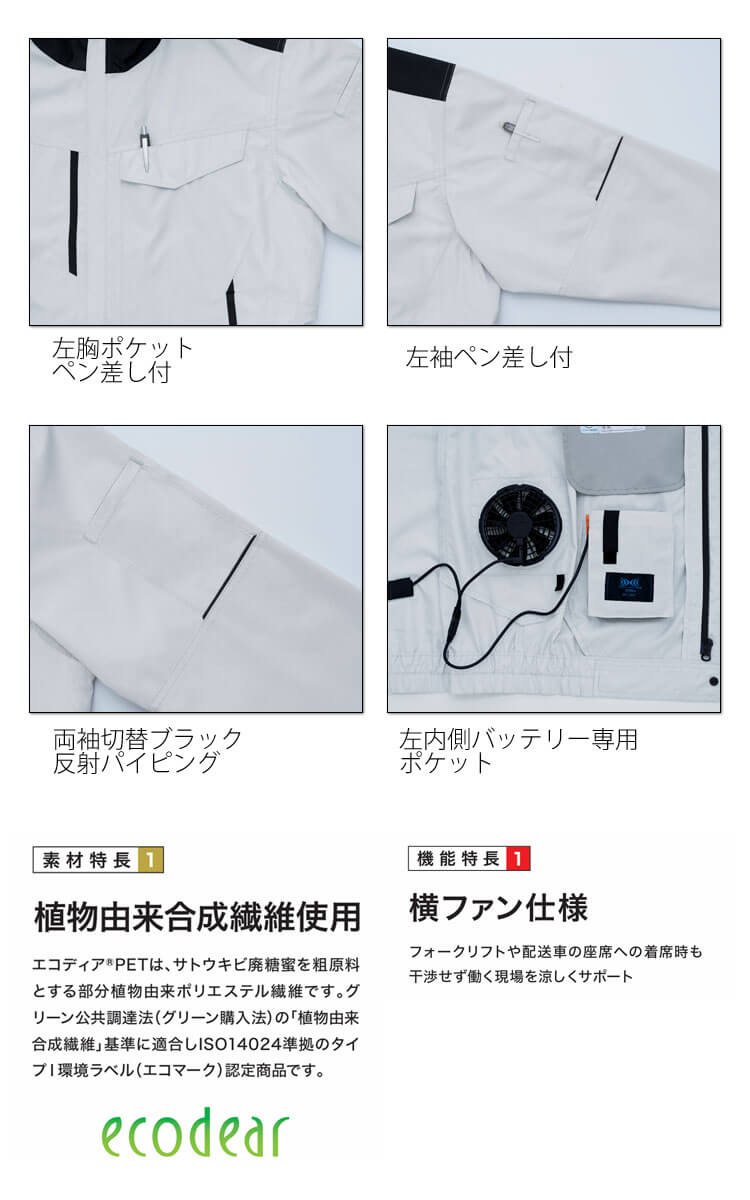 左胸ポケット
ペン差し付

左袖ペン差し付

両袖切替ブラック
反射パイピング

左内側バッテリー専用
ポケット

素材特長 1

植物由来合成繊維使用

エコディア®PETは、サトウキビ廃糖蜜を粗原料とする部分植物由来ポリエステル繊維です。グリーン公共調達法(グリーン購入法)の「植物由来合成繊維」基準に適合しISO14024準拠のタイプI環境ラベル(エコマーク)認定商品です。

ecodear

機能特長 1

横ファン仕様

フォークリフトや配送車の座席への着席時も干渉せず働く現場を涼しくサポート