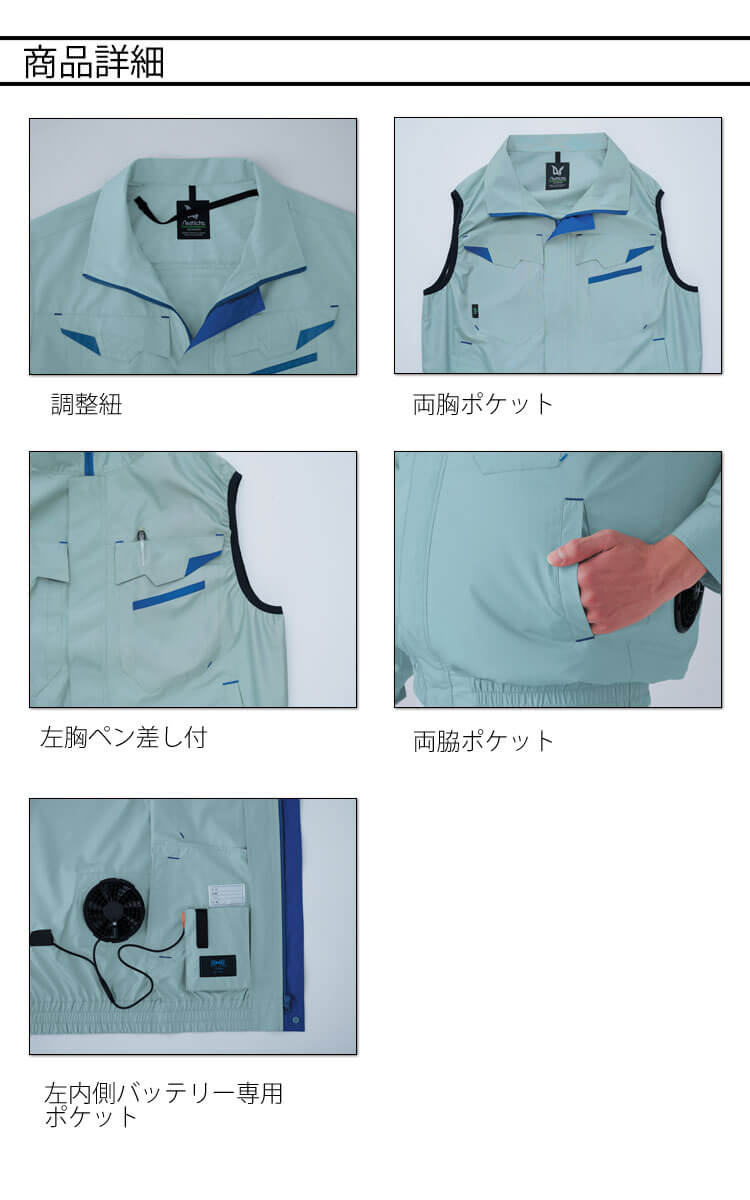 商品詳細

調整紐

両胸ポケット

左胸ペン差し付

両脇ポケット

左内側バッテリー専用ポケット