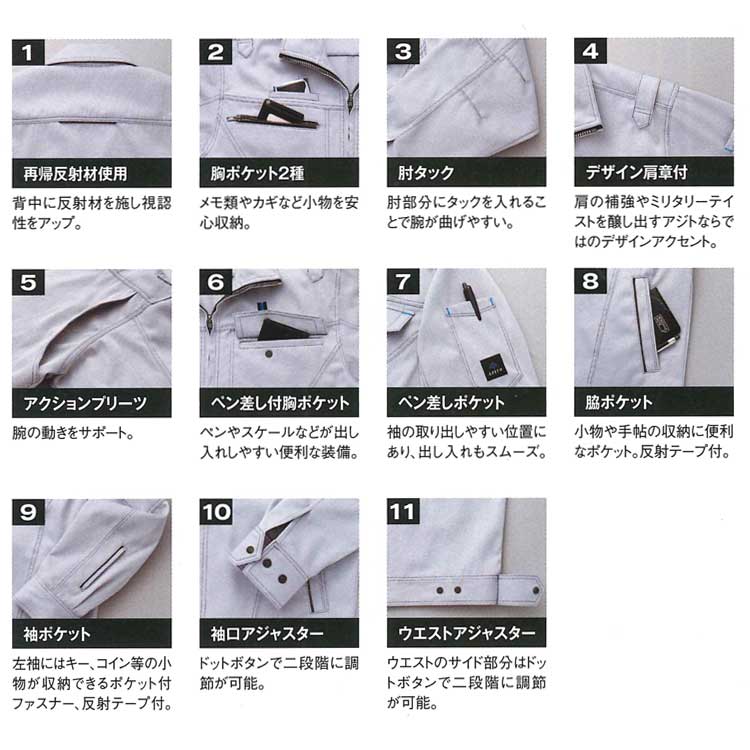 1
再帰反射材使用
背中に反射材を施し視認性をアップ。

2
胸ポケット2種
メモ類やカギなど小物を安心収納。

3
肘タック
肘部分にタックを入れることで腕が曲げやすい。

4
デザイン肩章付
肩の補強やミリタリーテイストを醸し出すアジトならではのデザインアクセント。

5
アクションプリーツ
腕の動きをサポート。

6
ペン差し付胸ポケット
ペンやスケールなどが出し入れしやすい便利な装備。

7
ペン差しポケット
袖の取り出しやすい位置にあり、出し入れもスムーズ。

8
脇ポケット
小物や手帖の収納に便利なポケット。反射テープ付。

9
袖ポケット
左袖にはキー、コイン等の小物が収納できるポケット付ファスナー、反射テープ付。

10
袖口アジャスター
ドットボタンで二段階に調節が可能。

11
ウエストアジャスター
ウエストのサイド部分はドットボタンで二段階に調節が可能。