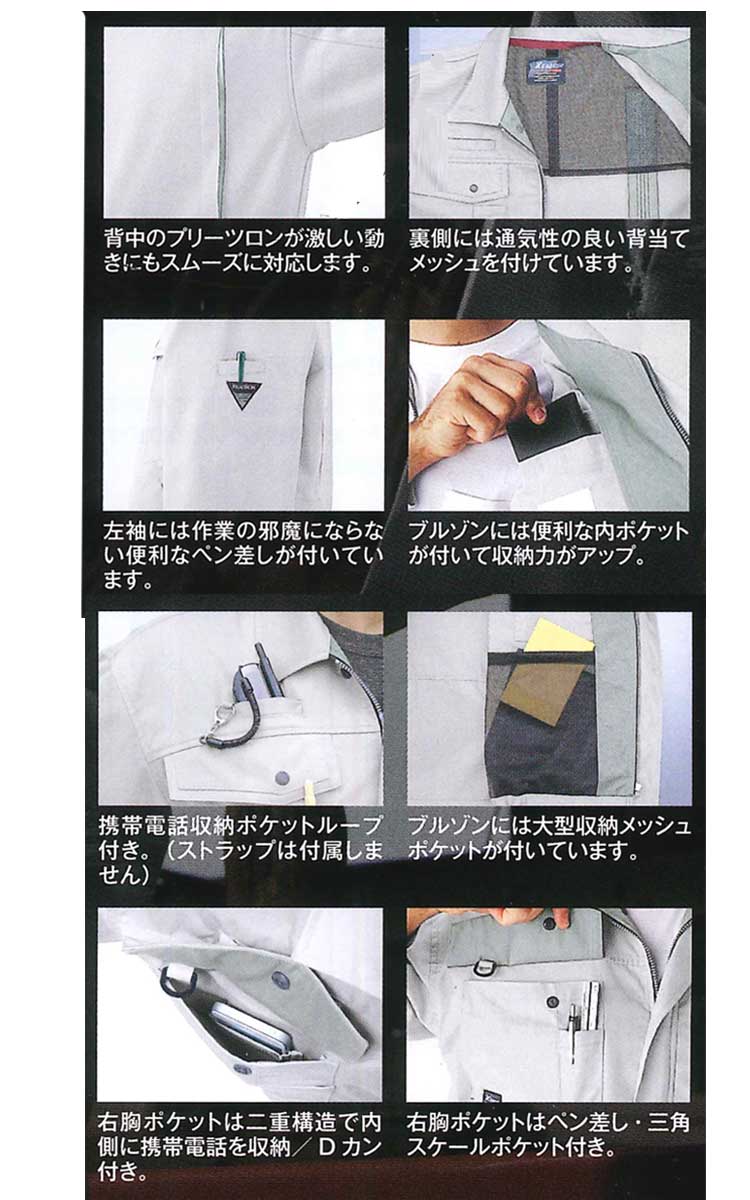 背中のプリーツロンが激しい動きにもスムーズに対応します。

裏側には通気性の良い背当てメッシュを付けています。

左袖には作業の邪魔にならない便利なペン差しが付いています。

ブルゾンには便利な内ポケットが付いて収納力がアップ。

携帯電話収納ポケットループ付き。（ストラップは付属しません）

ブルゾンには大型収納メッシュポケットが付いています。

右胸ポケットは二重構造で内側に携帯電話を収納／Ｄカン付き。

右胸ポケットはペン差し・三角スケールポケット付き。