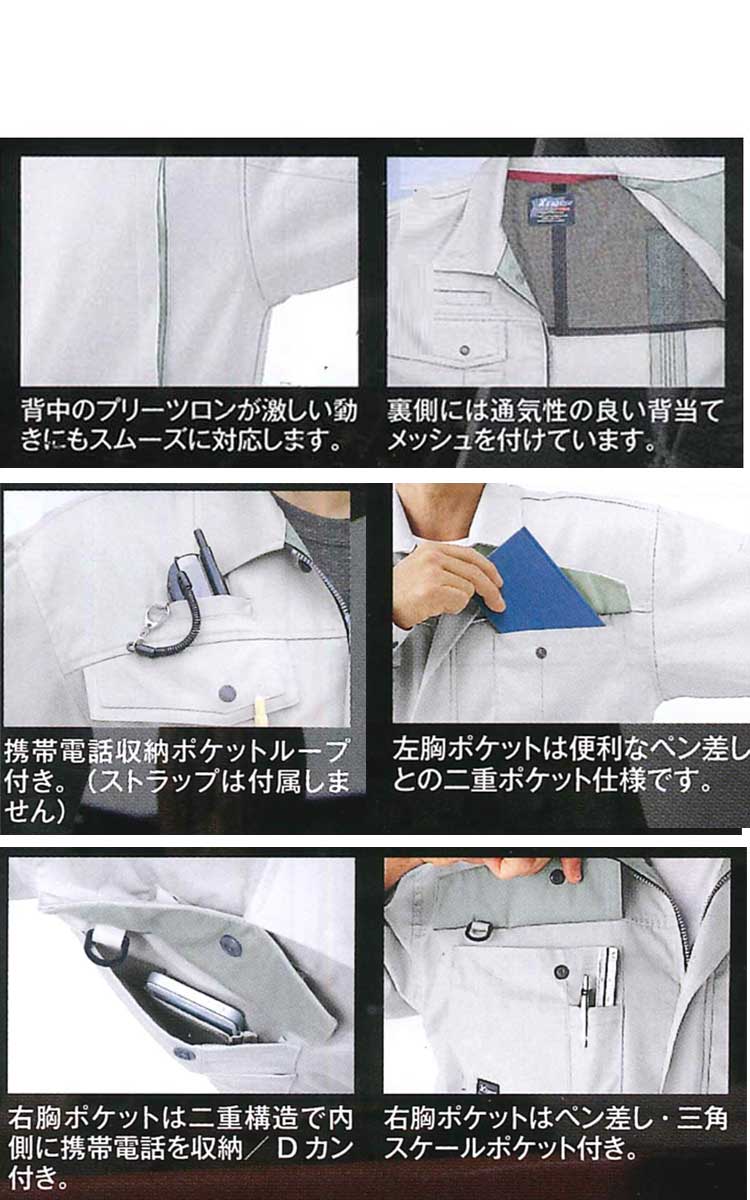 背中のプリーツロンが激しい動きにもスムーズに対応します。

裏側には通気性の良い背当てメッシュを付けています。

携帯電話収納ポケットループ付き。（ストラップは付属しません）

左胸ポケットは便利なペン差しとの二重ポケット仕様です。

右胸ポケットは二重構造で内側に携帯電話を収納／Ｄカン付き。

右胸ポケットはペン差し・三角スケールポケット付き。