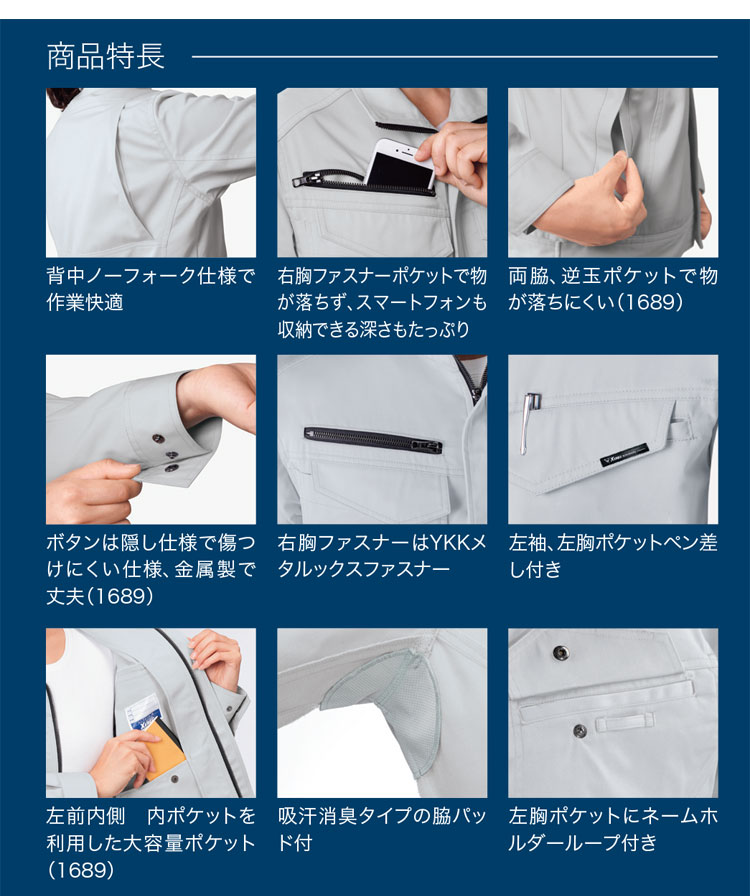 商品特長

背中ノーフォーク仕様で作業快適

右胸ファスナーポケットで物が落ちず、スマートフォンも収納できる深さもたっぷり

両脇、逆玉ポケットで物が落ちにくい（1689）

ボタンは隠し仕様で傷つけにくい仕様、金属製で丈夫（1689）

右胸ファスナーはYKKメタルックスファスナー

左袖、左胸ポケットペン差し付き

左前内側　内ポケットを利用した大容量ポケット（1689）

吸汗消臭タイプの脇パッド付

左胸ポケットにネームホルダーループ付き