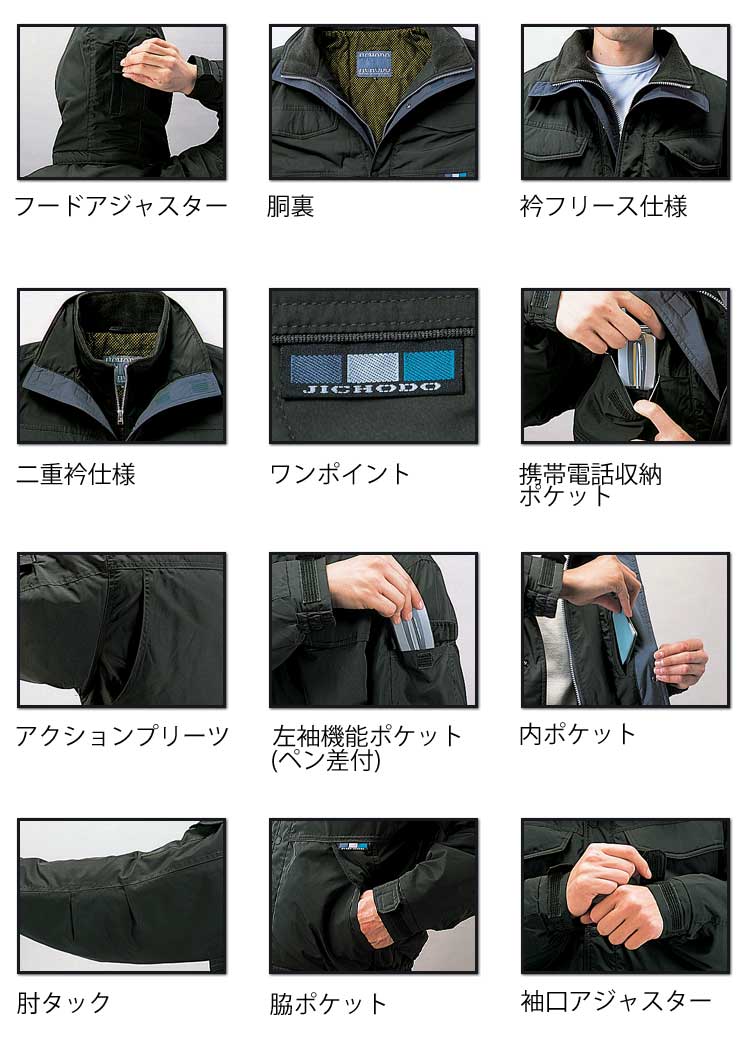 フードアジャスター

胴裏

衿フリース仕様

二重衿仕様

JICHODO

ワンポイント

携帯電話収納ポケット

アクションプリーツ

左袖機能ポケット(ペン差付)

内ポケット

肘タック

脇ポケット

袖口アジャスター