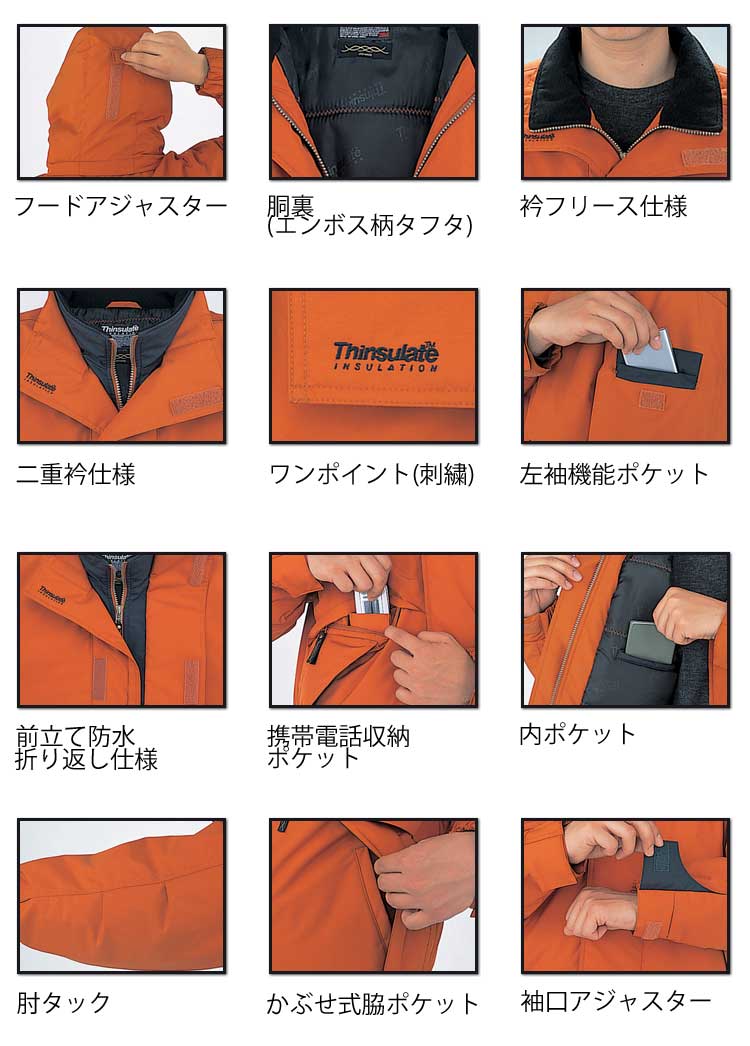 フードアジャスター

胴裏
(エンボス柄タフタ)

衿フリース仕様

Thinsulate

二重衿仕様

Thinsulate
INSULATION

ワンポイント(刺繍)

左袖機能ポケット

Thinsulate

前立て防水
折り返し仕様

携帯電話収納
ポケット

内ポケット

肘タック

かぶせ式脇ポケット

袖口アジャスター