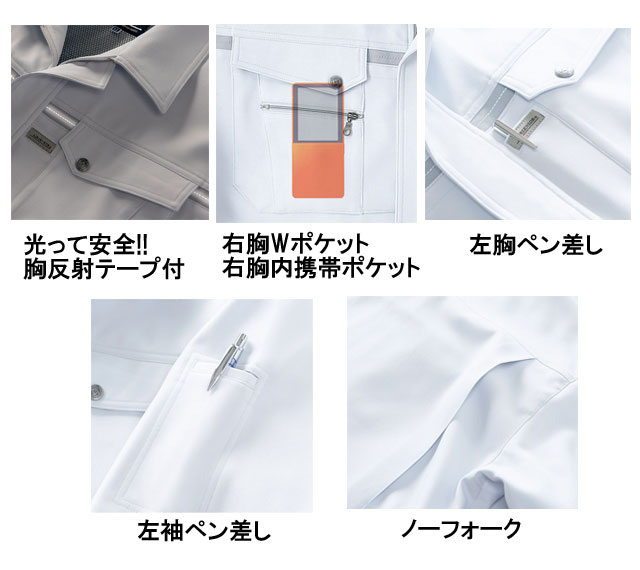 光って安全!!
胸反射テープ付

右胸Wポケット
右胸内携帯ポケット

左胸ペン差し

左袖ペン差し

ノーフォーク