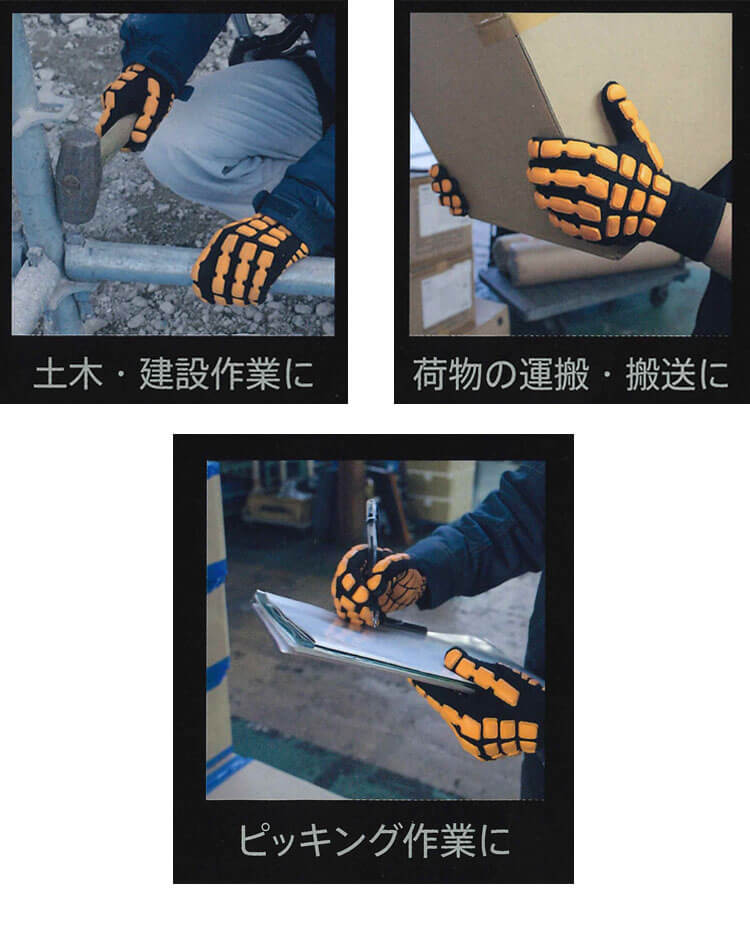 土木・建設作業に

荷物の運搬・搬送に

ピッキング作業に