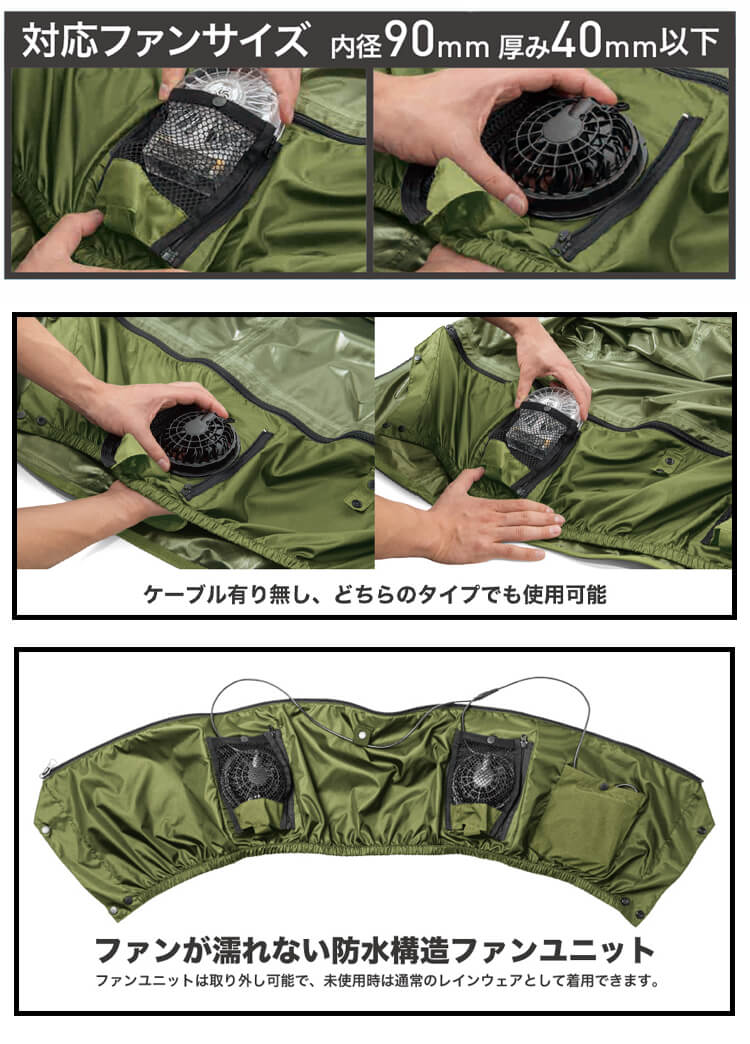 対応ファンサイズ 内径90mm 厚み40mm以下

ケーブル有り無し、どちらのタイプでも使用可能

ファンが濡れない防水構造ファンユニット

ファンユニットは取り外し可能で、未使用時は通常のレインウェアとして着用できます。